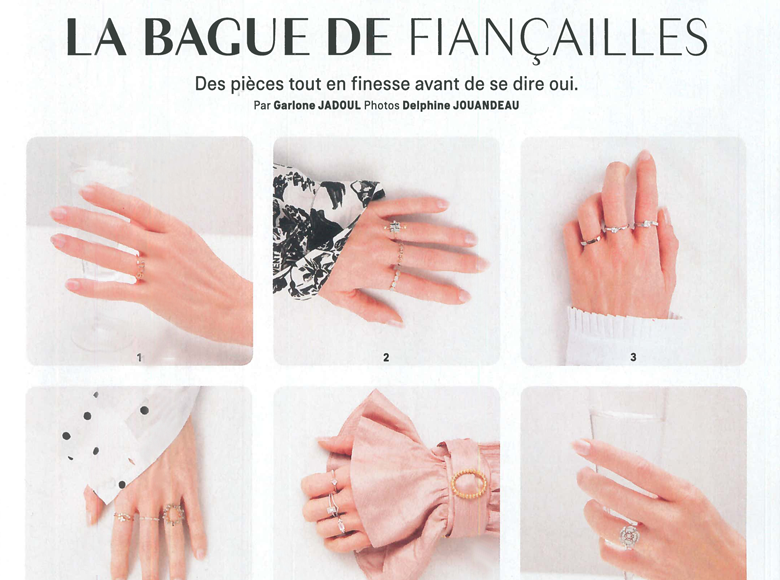 LA BAGUE DE FIANÇAILLES

Des pièces tout en finesse avant de se dire oui.
Par Garlone JADOUL Photos Delphine JOUANDEAU

1

2

3